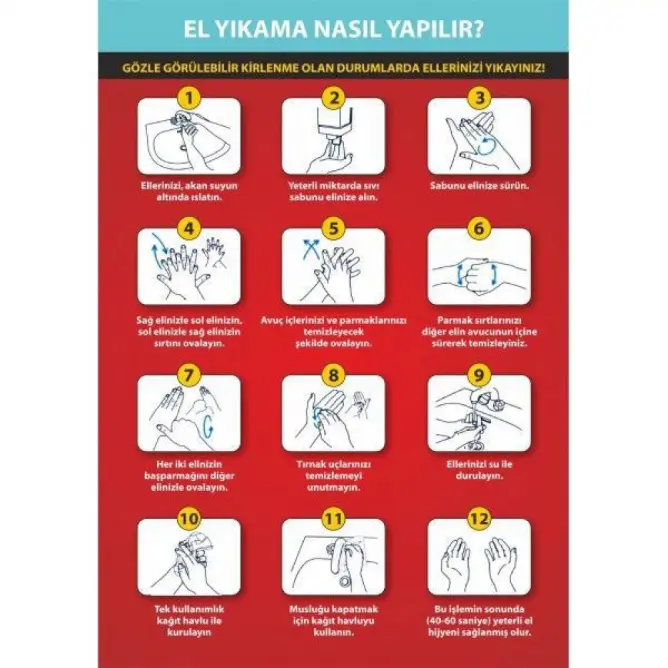 EL YIKAMA NASIL YAPILIR?

GÖZLE GÖRÜLEBİLİR KİRLENME OLAN DURUMLARDA ELLERİNİZİ YIKAYINIZ!

1
Ellerinizi, akan suyun altında ıslatın.

2
Yeterli miktarda sıvı sabunu elinize alın.

3
Sabunu elinize sürün.

4
Sağ elinizle sol elinizin, sol elinizle sağ elinizin sırtını ovalayın.

5
Avuç içlerinizi ve parmaklarınızı temizleyecek şekilde ovalayın.

6
Parmak sırtlarınızı diğer elin avucunun içine sürerek temizleyiniz.

7
Her iki elinizin başparmağını diğer elinizle ovalayın.

8
Tırnak uçlarınızı temizlemeyi unutmayın.

9
Ellerinizi su ile durulayın.

10
Tek kullanımlık kağıt havlu ile kurulayın

11
Musluğu kapatmak için kağıt havluyu kullanın.

12
Bu işlemin sonunda (40-60 saniye) yeterli el hijyeni sağlanmış olur.